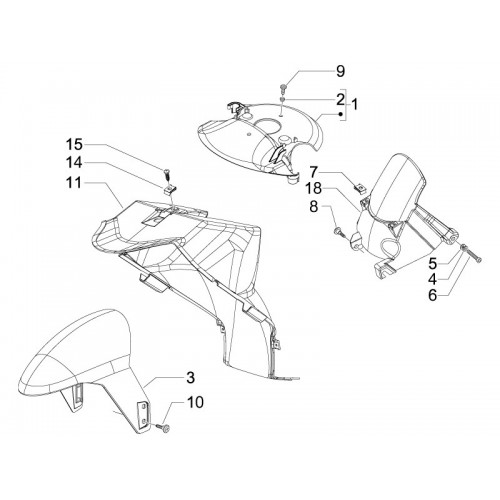 9
2
1
15
14
11
7
18
8
5
4
6
3
10